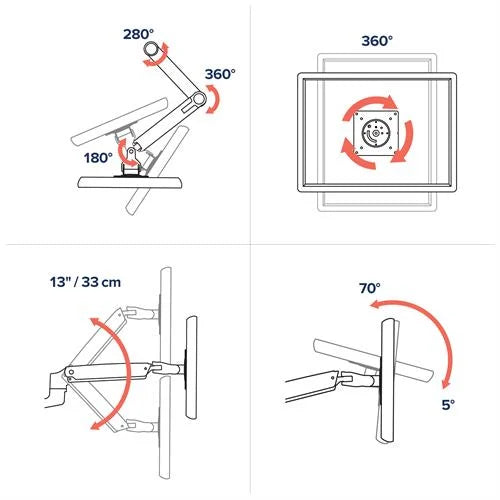 280°
360°
180°

360°

13" / 33 cm

70°
5°