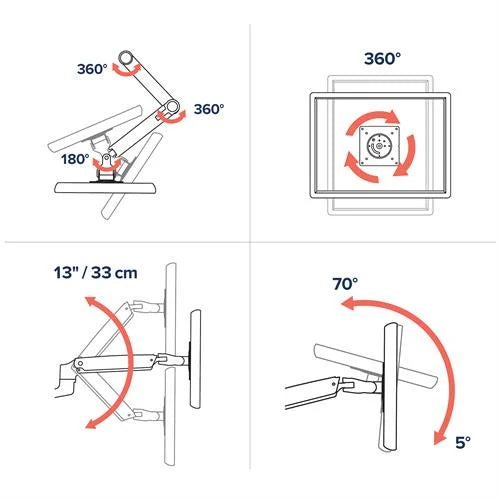 360°
360°
180°

360°

13" / 33 cm

70°
5°